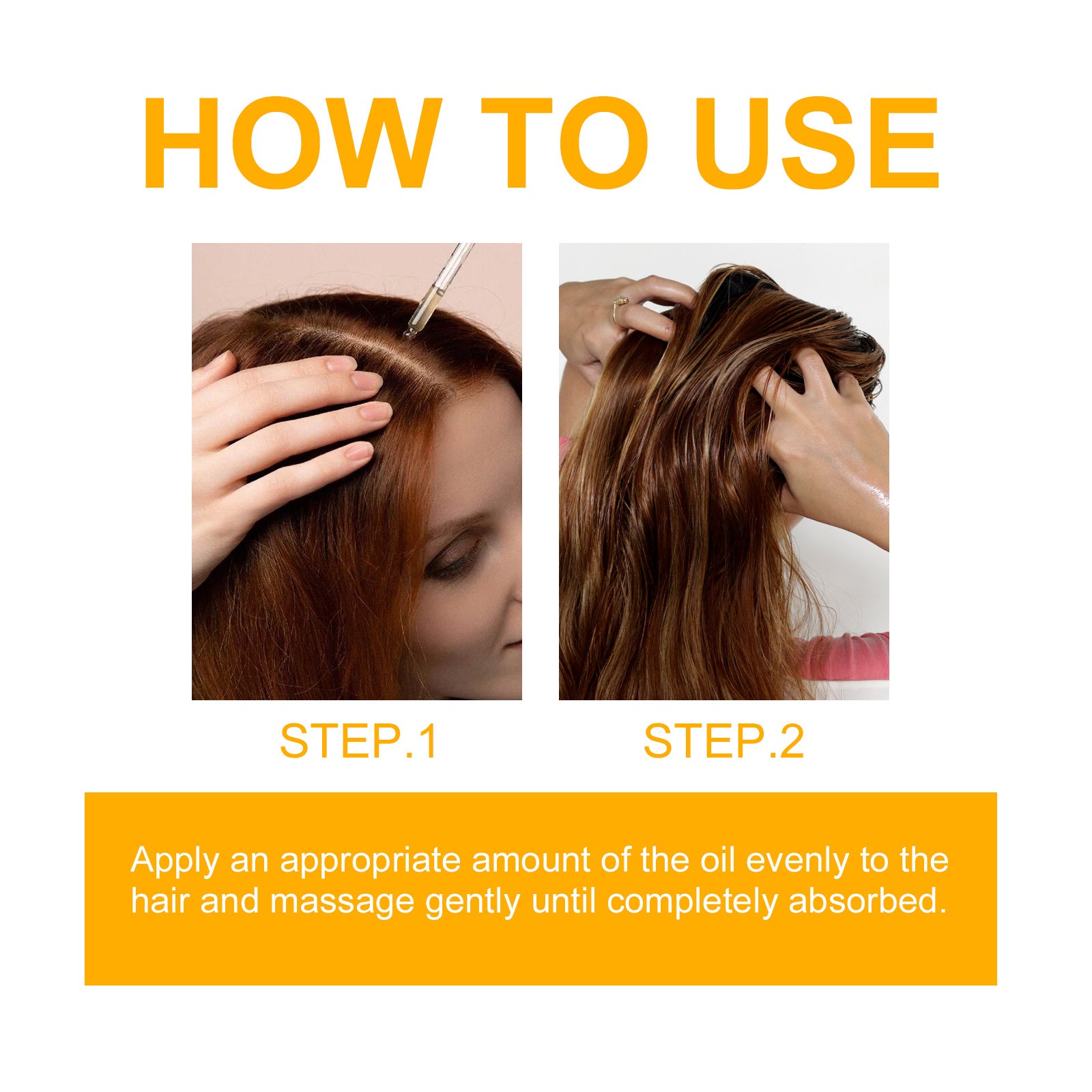 HOW TO USE

STEP.1

STEP.2

Apply an appropriate amount of the oil evenly to the hair and massage gently until completely absorbed.