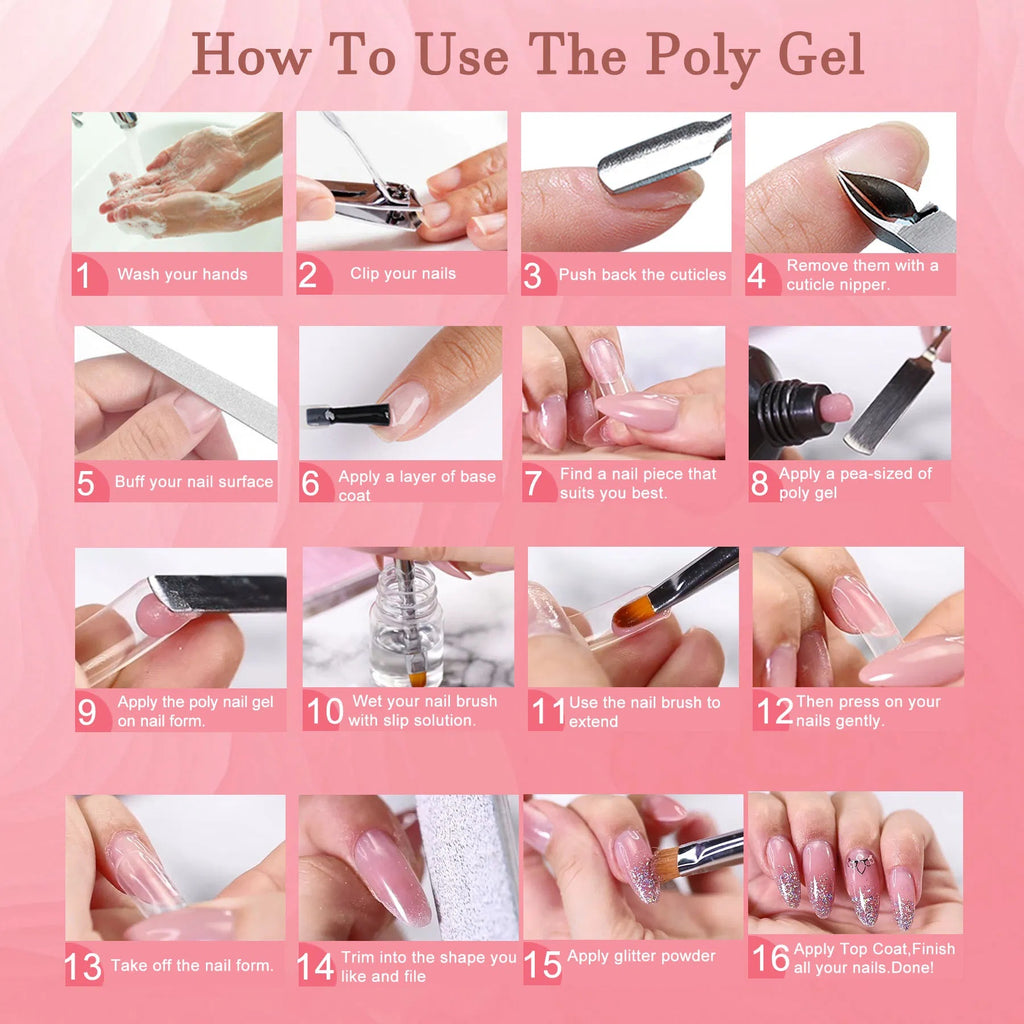 How To Use The Poly Gel

1 Wash your hands

2 Clip your nails

3 Push back the cuticles

4 Remove them with a cuticle nipper.

5 Buff your nail surface

6 Apply a layer of base coat

7 Find a nail piece that suits you best.

8 Apply a pea-sized of poly gel

9 Apply the poly nail gel on nail form.

10 Wet your nail brush with slip solution.

11 Use the nail brush to extend

12 Then press on your nails gently.

13 Take off the nail form.

14 Trim into the shape you like and file

15 Apply glitter powder

16 Apply Top Coat,Finish all your nails.Done!